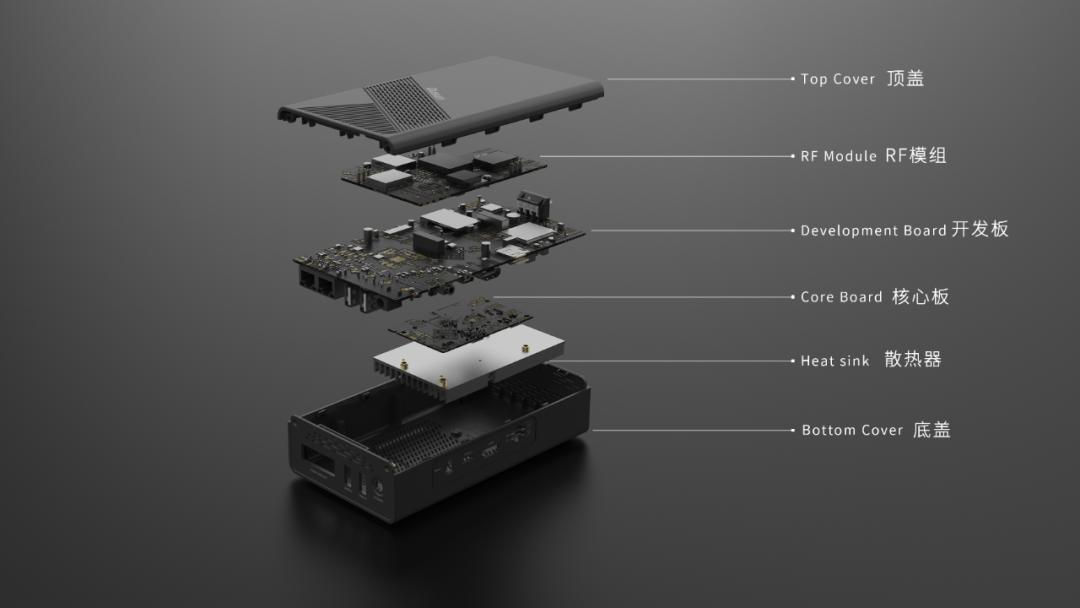 Top Cover 顶盖

RF Module RF模组

Development Board 开发板

Core Board 核心板

Heat sink 散热器

Bottom Cover 底盖