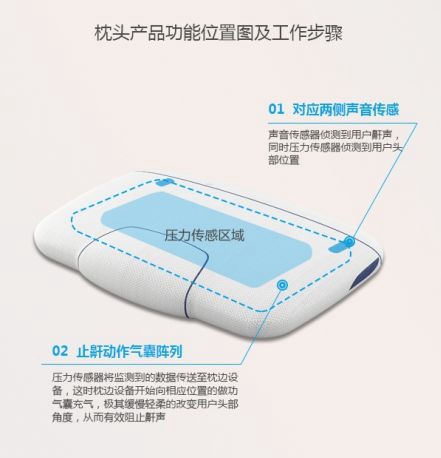 枕头产品功能位置图及工作步骤

01 对应两侧声音传感

声音传感器侦测到用户鼾声，同时压力传感器侦测到用户头部位置

压力传感区域

02 止鼾动作气囊阵列

压力传感器将监测到的数据传送至枕边设备，这时枕边设备开始向相应位置的做功气囊充气，极其缓慢轻柔的改变用户头部角度，从而有效阻止鼾声