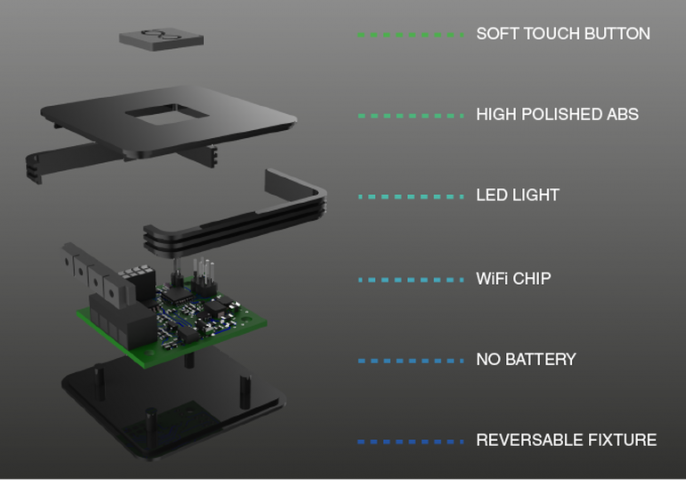 SOFT TOUCH BUTTON

HIGH POLISHED ABS

LED LIGHT

WiFi CHIP

NO BATTERY

REVERSABLE FIXTURE