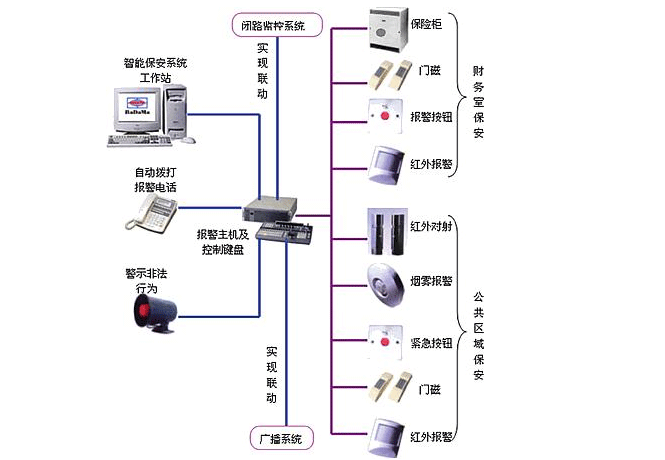 闭路监控系统

实现联动

智能保安系统工作站

RaDaMa

自动拨打报警电话

报警主机及控制键盘

警示非法行为

实现联动

广播系统

保险柜

门磁

报警按钮

红外报警

财务室保安

红外对射

烟雾报警

紧急按钮

门磁

红外报警

公共区域保安